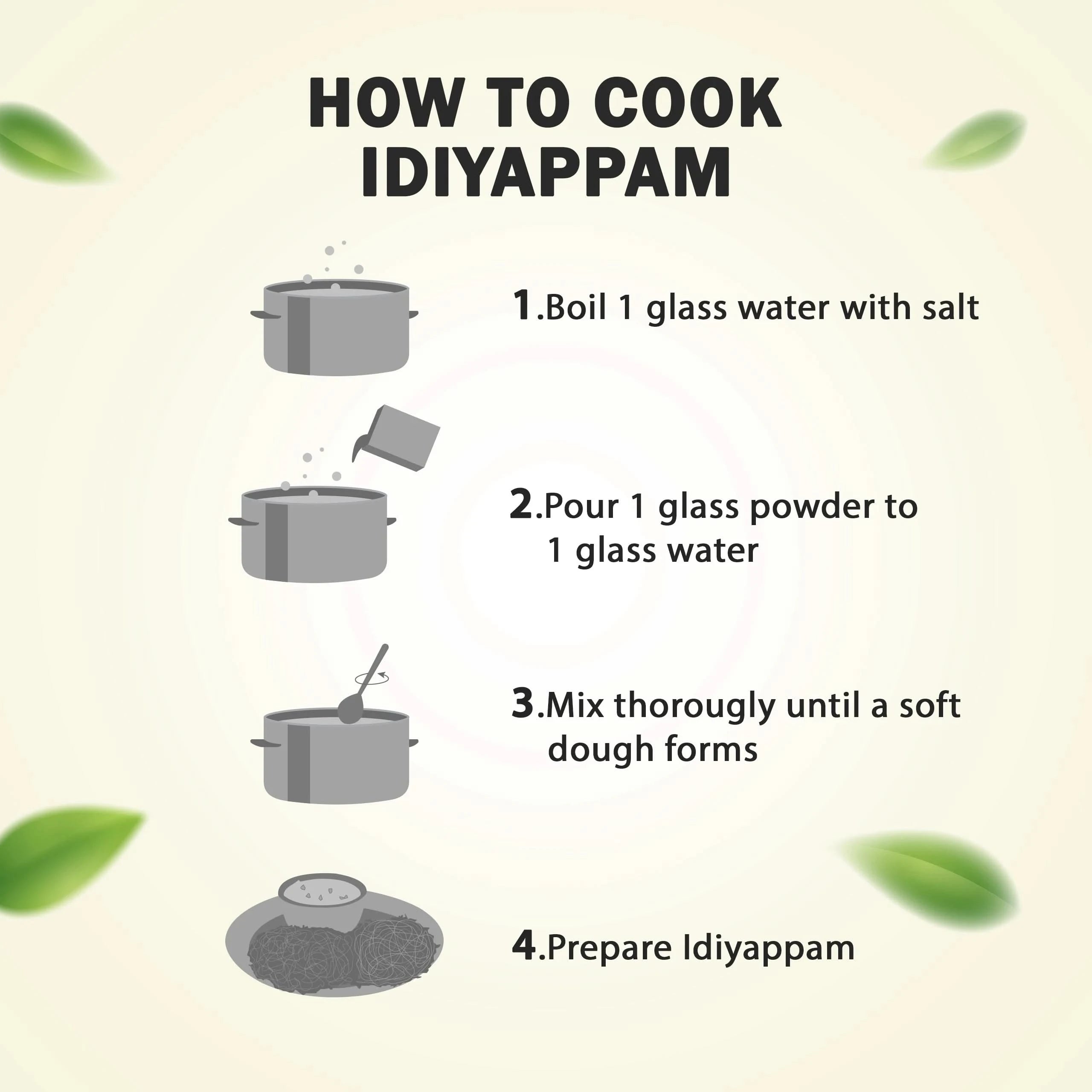 HOW TO COOK IDIYAPPAM

1.Boil 1 glass water with salt

2.Pour 1 glass powder to 1 glass water

3.Mix thorougly until a soft dough forms

4.Prepare Idiyappam